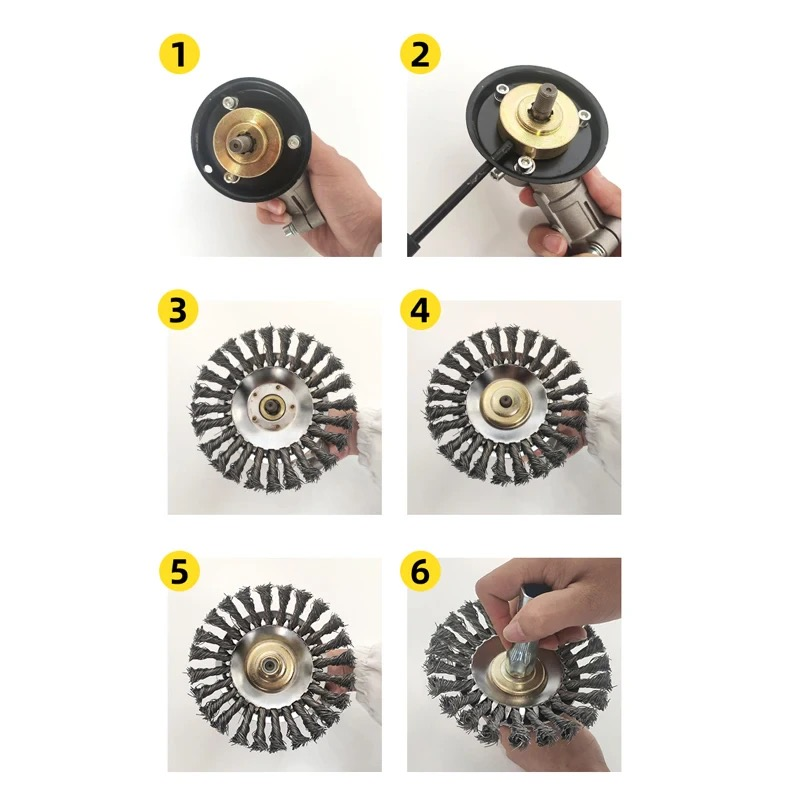 1
2
3
4
5
6